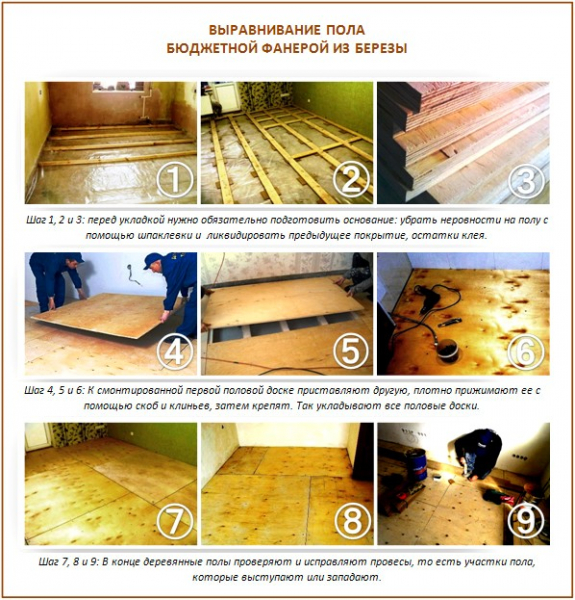 ВЫРАВНИВАНИЕ ПОЛА
БЮДЖЕТНОЙ ФАНЕРОЙ ИЗ БЕРЕЗЫ

1

2

3

Шаг 1, 2 и 3: перед укладкой нужно обязательно подготовить основание: убрать неровности на полу с помощью шпаклевки и ликвидировать предыдущее покрытие, остатки клея.

4

5

6

Шаг 4, 5 и 6: К смонтированной первой половой доске приставляют другую, плотно прижимают ее с помощью скоб и клиньев, затем крепят. Так укладывают все половые доски.

7

8

9

Шаг 7, 8 и 9: В конце деревянные полы проверяют и исправляют провесы, то есть участки пола, которые выступают или западают.